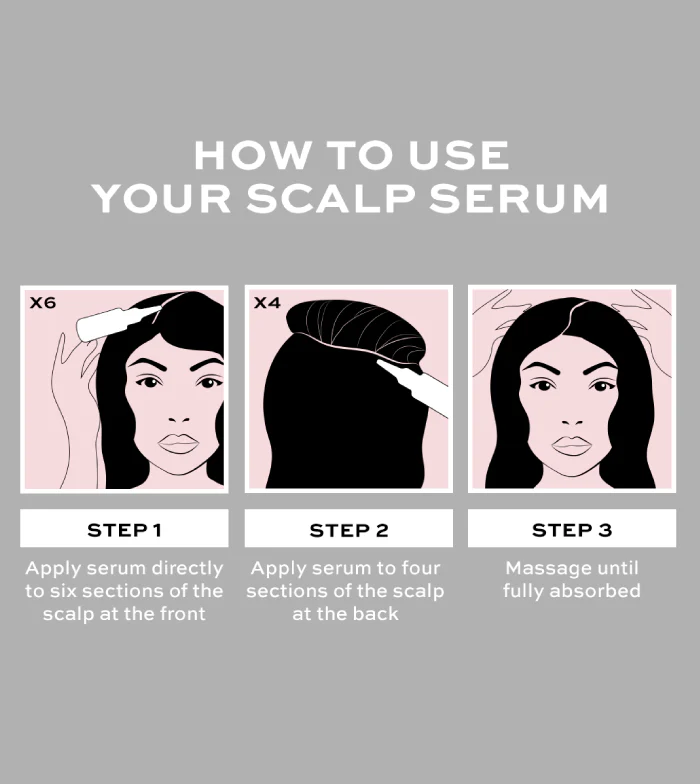 HOW TO USE
YOUR SCALP SERUM

X6

STEP 1

Apply serum directly to six sections of the scalp at the front

X4

STEP 2

Apply serum to four sections of the scalp at the back

STEP 3

Massage until fully absorbed